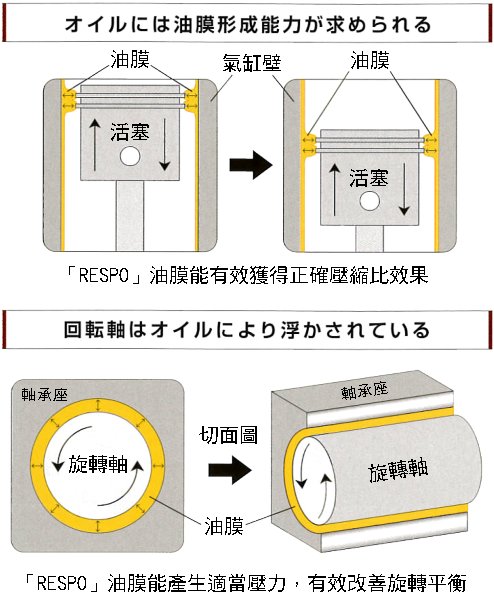 オイルには油膜形成能力が求められる

油膜
氣缸壁
油膜
活塞
活塞

「RESPO」油膜能有效獲得正確壓縮比效果

回転軸はオイルにより浮かされている

軸承座
旋轉軸
切面圖
軸承座
旋轉軸
油膜

「RESPO」油膜能產生適當壓力，有效改善旋轉平衡